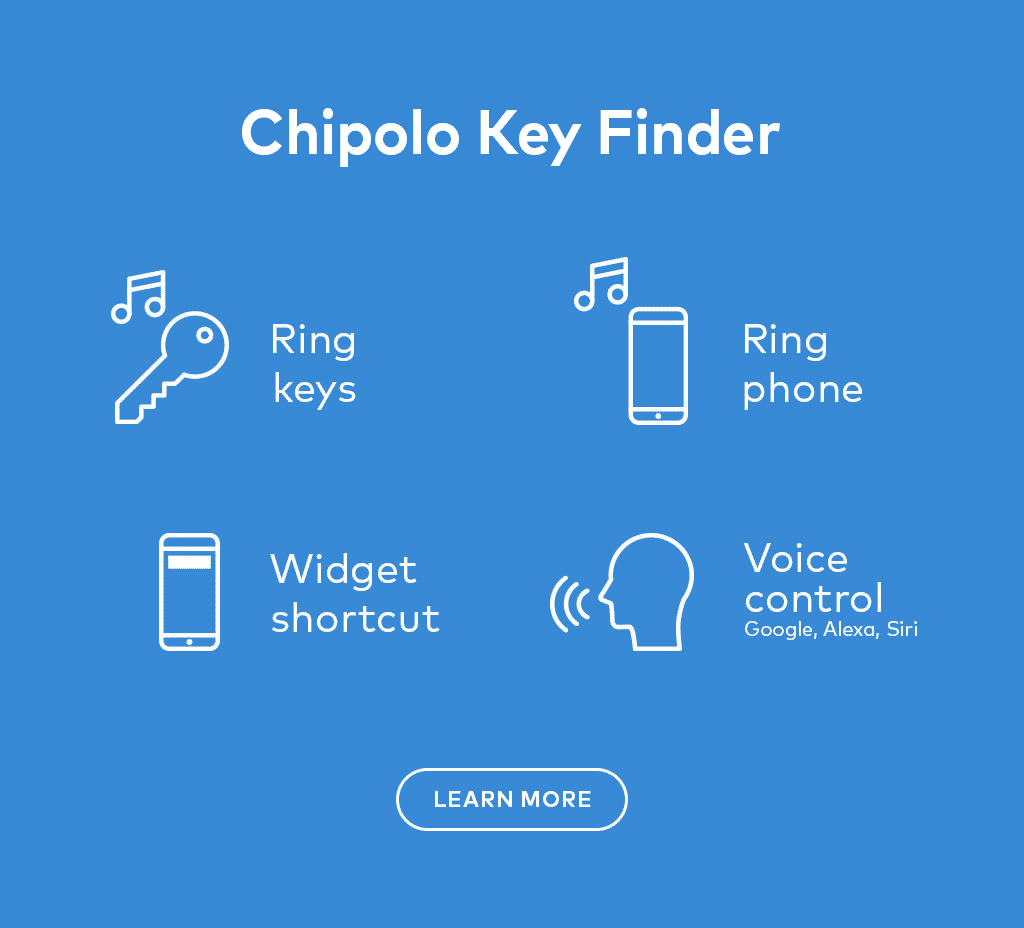 Chipolo Key Finder

Ring keys

Ring phone

Widget shortcut

Voice control
Google, Alexa, Siri

LEARN MORE